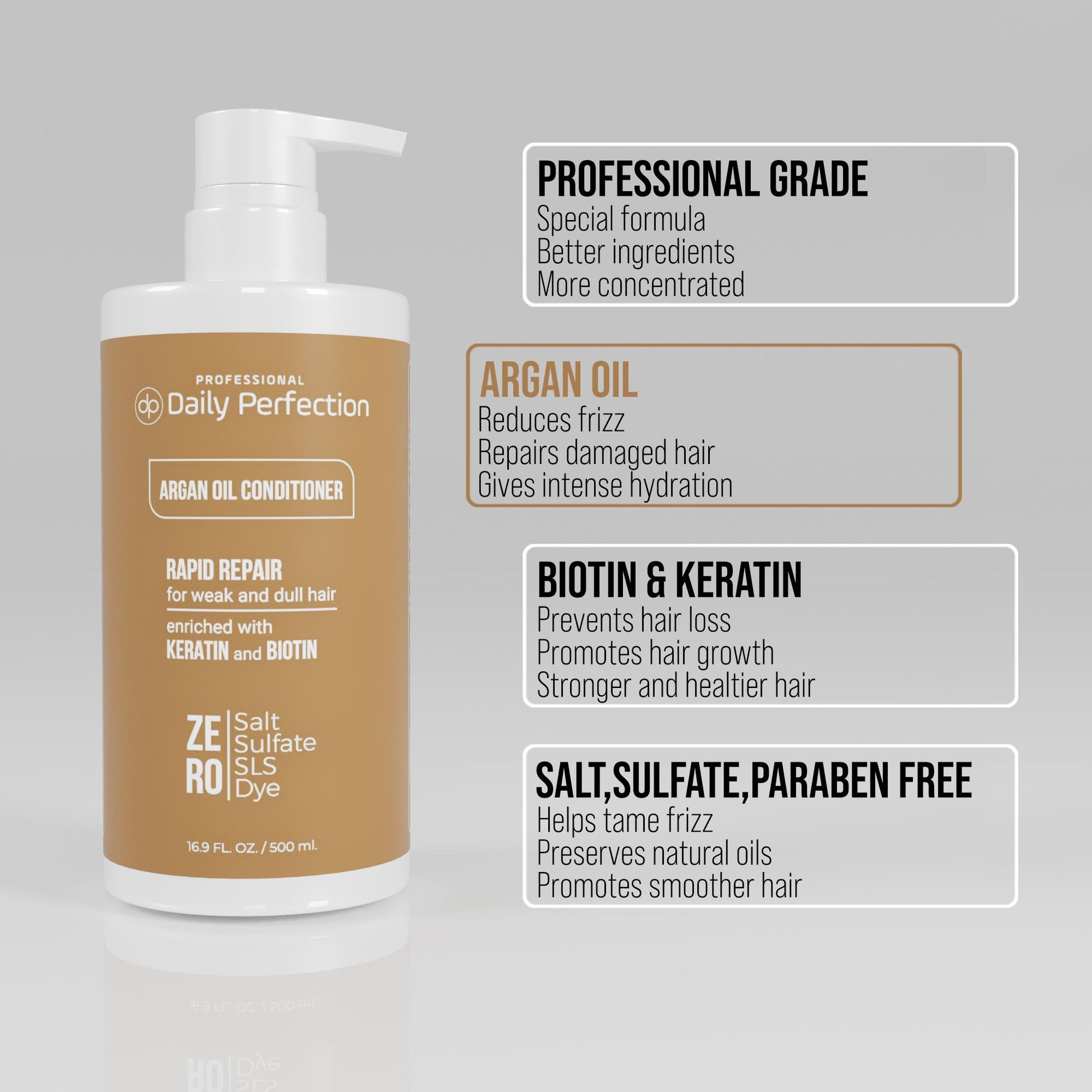 PROFESSIONAL
dp Daily Perfection

ARGAN OIL CONDITIONER

RAPID REPAIR
for weak and dull hair
enriched with
KERATIN and BIOTIN

ZE RO
Salt
Sulfate
SLS
Dye

16.9 FL. OZ. / 500 ml.

PROFESSIONAL GRADE
Special formula
Better ingredients
More concentrated

ARGAN OIL
Reduces frizz
Repairs damaged hair
Gives intense hydration

BIOTIN & KERATIN
Prevents hair loss
Promotes hair growth
Stronger and healtier hair

SALT,SULFATE,PARABEN FREE
Helps tame frizz
Preserves natural oils
Promotes smoother hair