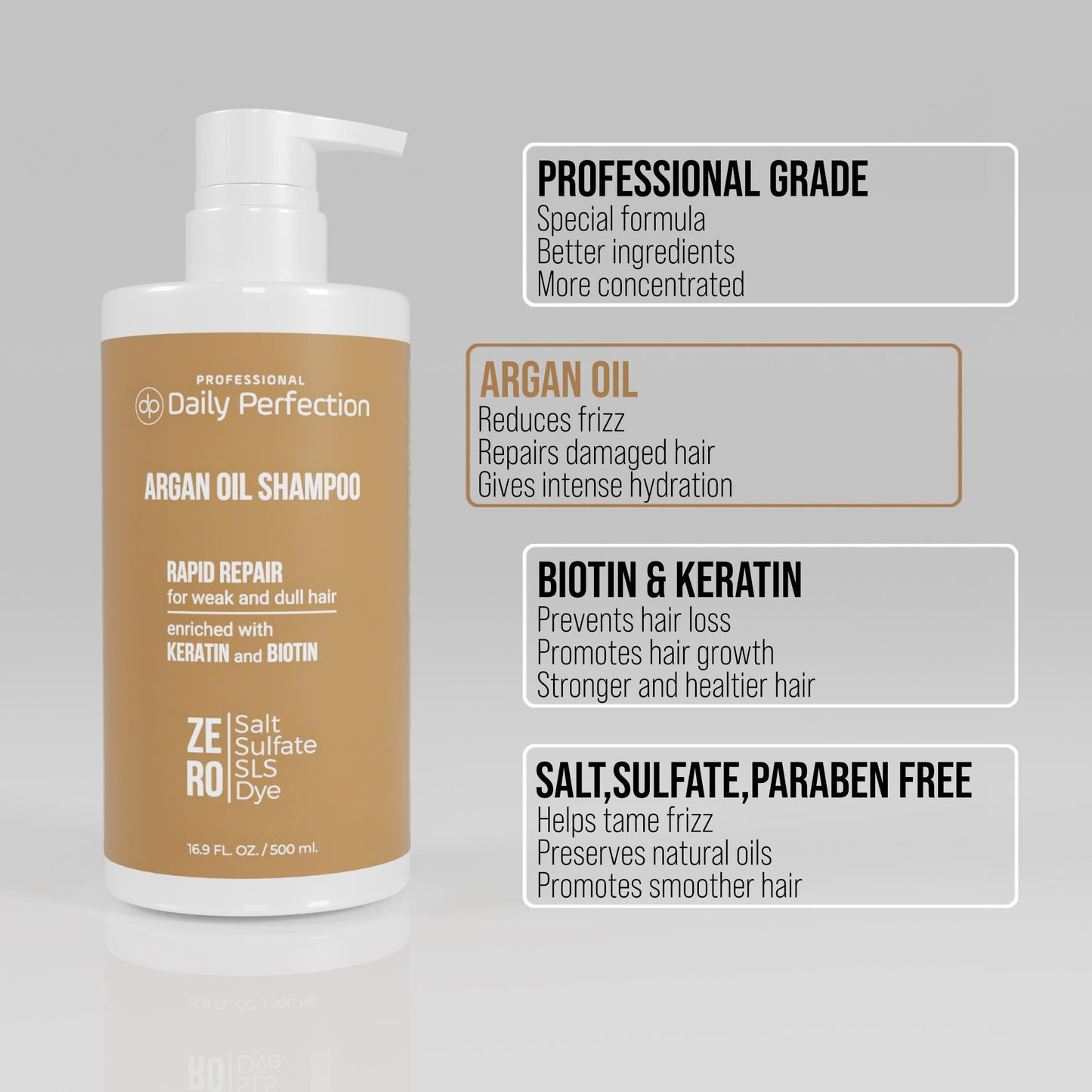 PROFESSIONAL
dp Daily Perfection

ARGAN OIL SHAMPOO

RAPID REPAIR
for weak and dull hair

enriched with
KERATIN and BIOTIN

ZE
RO
Salt
Sulfate
SLS
Dye

16.9 FL. OZ. / 500 ml.

PROFESSIONAL GRADE
Special formula
Better ingredients
More concentrated

ARGAN OIL
Reduces frizz
Repairs damaged hair
Gives intense hydration

BIOTIN & KERATIN
Prevents hair loss
Promotes hair growth
Stronger and healtier hair

SALT,SULFATE,PARABEN FREE
Helps tame frizz
Preserves natural oils
Promotes smoother hair