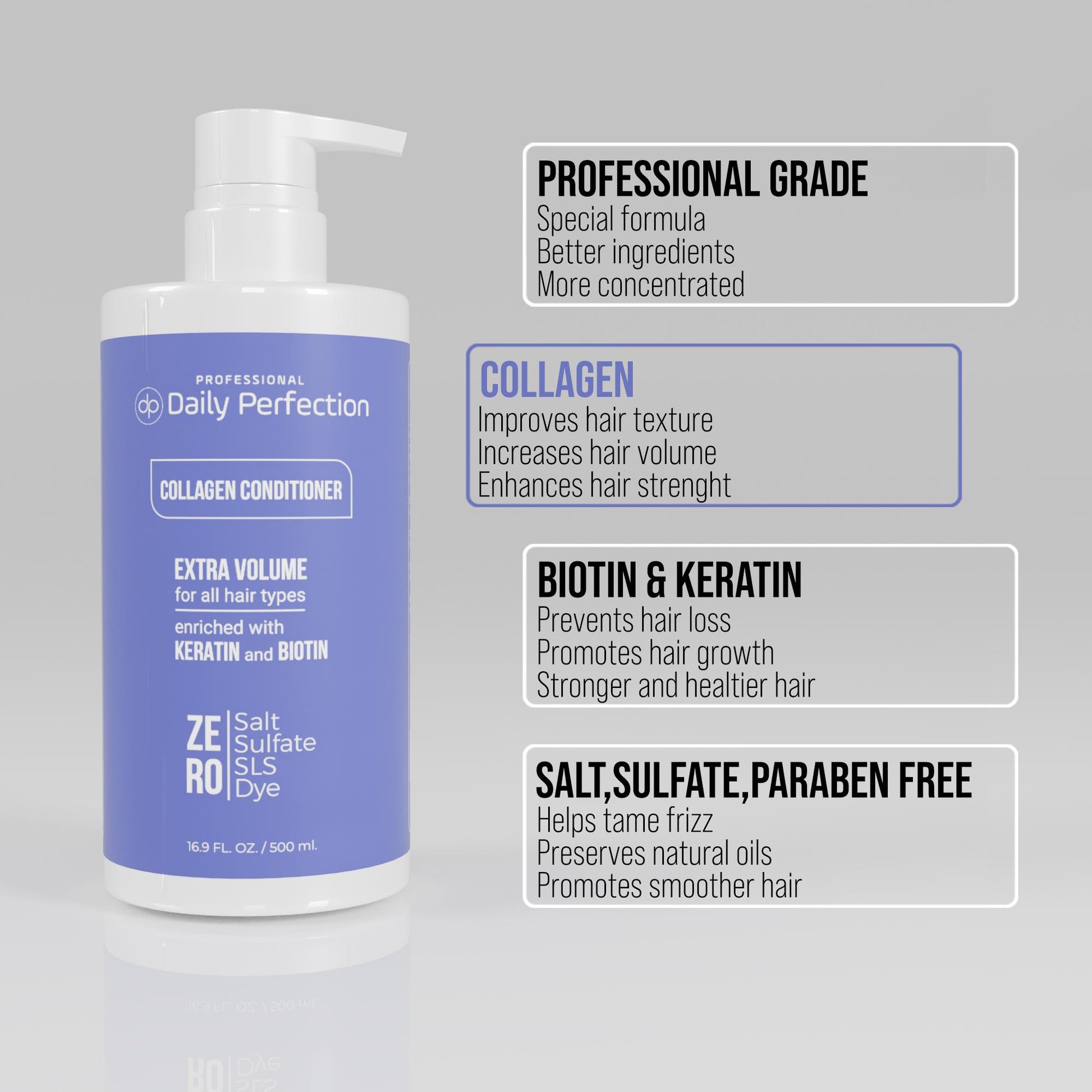 PROFESSIONAL
dp Daily Perfection

COLLAGEN CONDITIONER

EXTRA VOLUME
for all hair types
enriched with
KERATIN and BIOTIN

ZE
RO
Salt
Sulfate
SLS
Dye

16.9 FL. OZ. / 500 ml.

PROFESSIONAL GRADE
Special formula
Better ingredients
More concentrated

COLLAGEN
Improves hair texture
Increases hair volume
Enhances hair strenght

BIOTIN & KERATIN
Prevents hair loss
Promotes hair growth
Stronger and healtier hair

SALT,SULFATE,PARABEN FREE
Helps tame frizz
Preserves natural oils
Promotes smoother hair