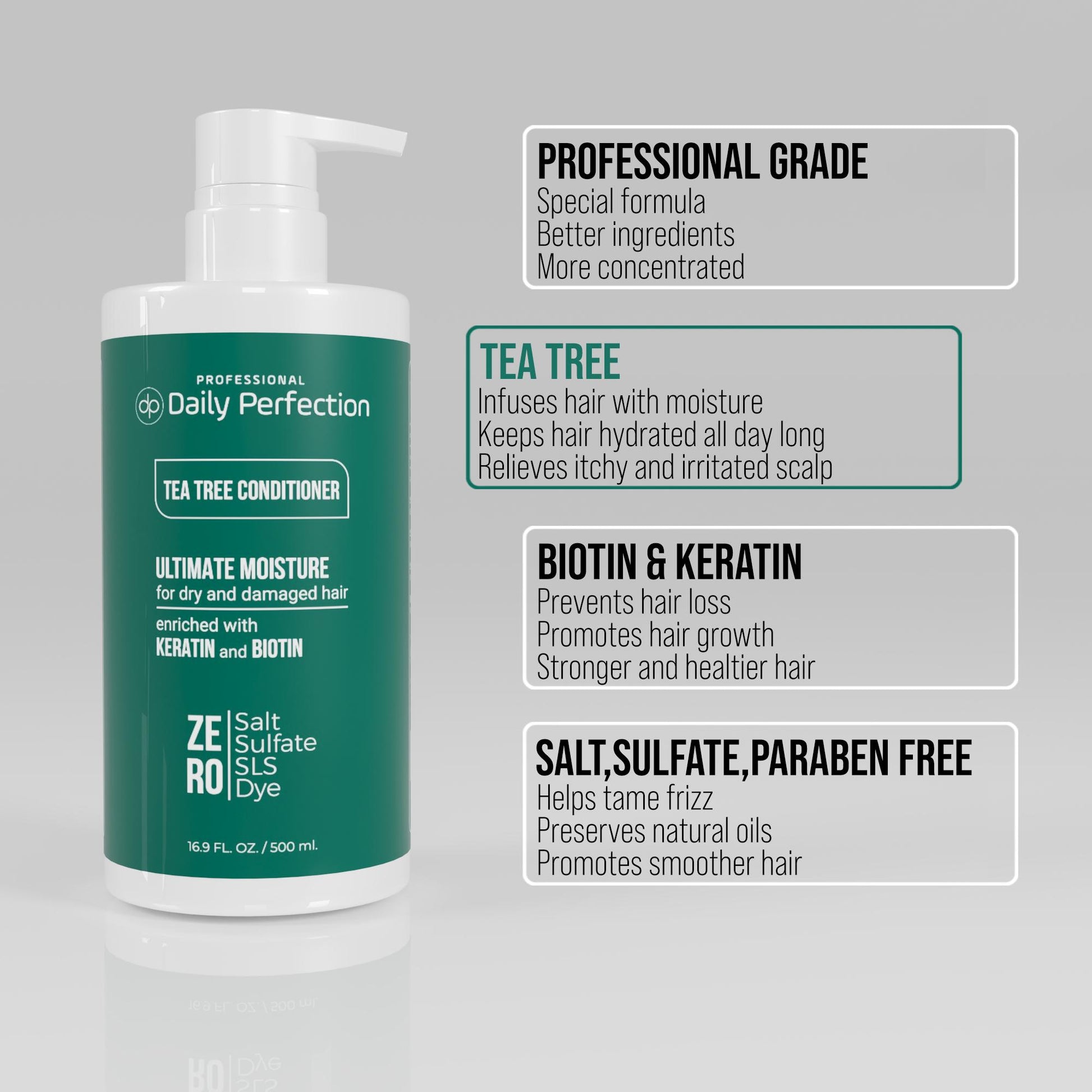 PROFESSIONAL
dp Daily Perfection

TEA TREE CONDITIONER

ULTIMATE MOISTURE
for dry and damaged hair
enriched with
KERATIN and BIOTIN

ZE
RO
Salt
Sulfate
SLS
Dye

16.9 FL. OZ. / 500 ml.

PROFESSIONAL GRADE
Special formula
Better ingredients
More concentrated

TEA TREE
Infuses hair with moisture
Keeps hair hydrated all day long
Relieves itchy and irritated scalp

BIOTIN & KERATIN
Prevents hair loss
Promotes hair growth
Stronger and healtier hair

SALT,SULFATE,PARABEN FREE
Helps tame frizz
Preserves natural oils
Promotes smoother hair