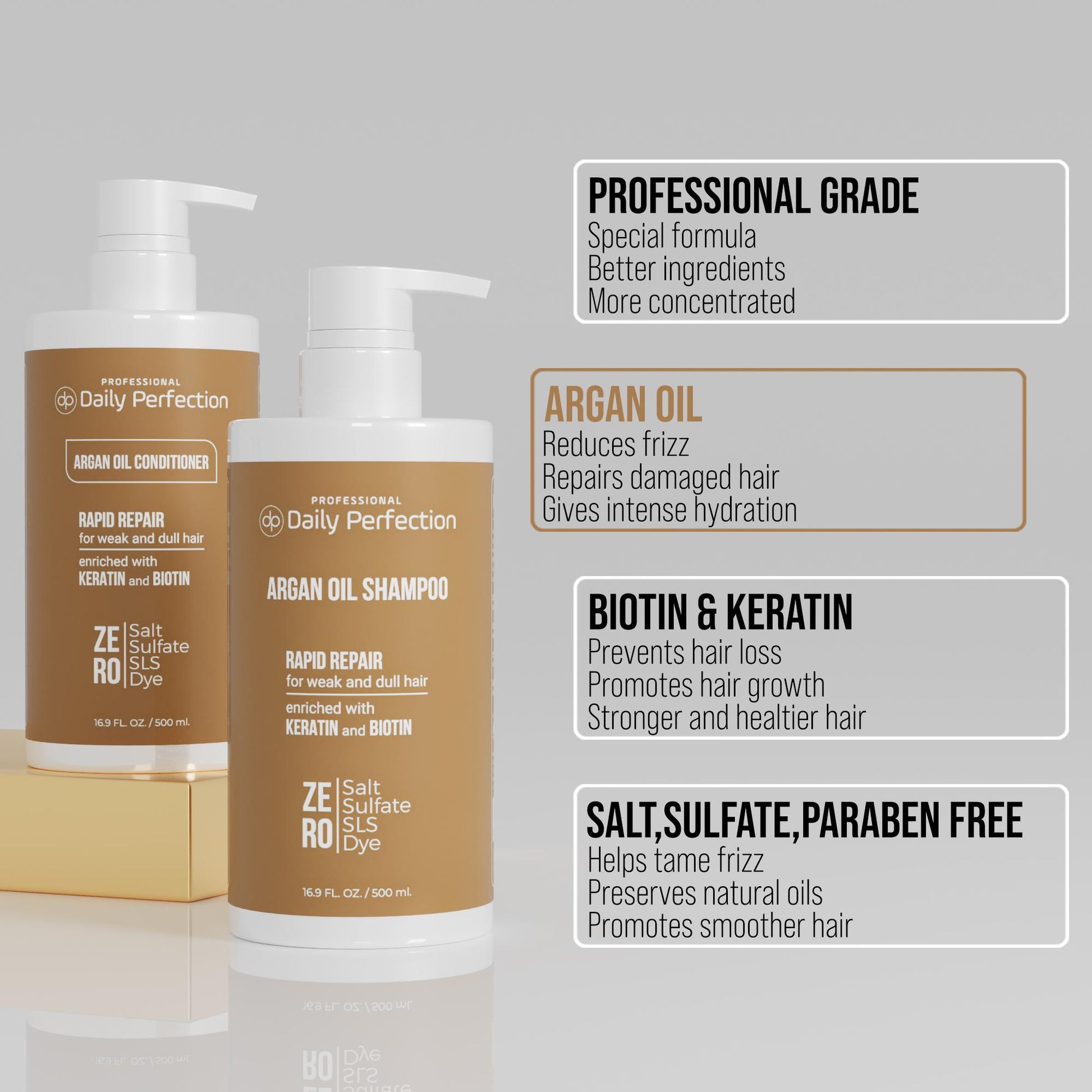 PROFESSIONAL
dp Daily Perfection

ARGAN OIL CONDITIONER

RAPID REPAIR
for weak and dull hair
enriched with
KERATIN and BIOTIN

ZE RO Salt Sulfate SLS Dye

16.9 FL. OZ. / 500 ml.

PROFESSIONAL
dp Daily Perfection

ARGAN OIL SHAMPOO

RAPID REPAIR
for weak and dull hair
enriched with
KERATIN and BIOTIN

ZE RO Salt Sulfate SLS Dye

16.9 FL. OZ. / 500 ml.

PROFESSIONAL GRADE
Special formula
Better ingredients
More concentrated

ARGAN OIL
Reduces frizz
Repairs damaged hair
Gives intense hydration

BIOTIN & KERATIN
Prevents hair loss
Promotes hair growth
Stronger and healtier hair

SALT,SULFATE,PARABEN FREE
Helps tame frizz
Preserves natural oils
Promotes smoother hair