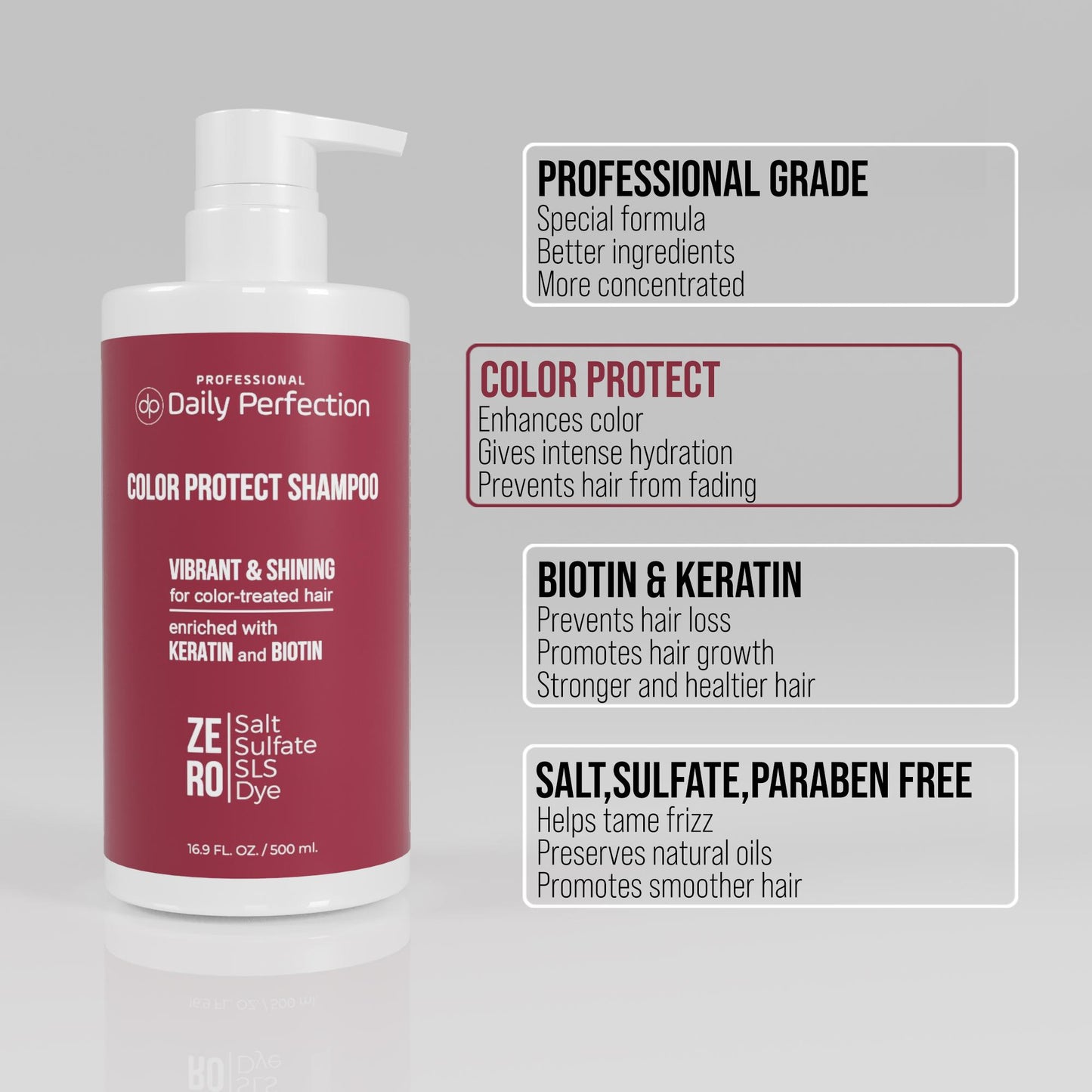 PROFESSIONAL
dp Daily Perfection

COLOR PROTECT SHAMPOO

VIBRANT & SHINING
for color-treated hair
enriched with
KERATIN and BIOTIN

ZE RO Salt Sulfate SLS Dye

16.9 FL. OZ. / 500 ml.

PROFESSIONAL GRADE
Special formula
Better ingredients
More concentrated

COLOR PROTECT
Enhances color
Gives intense hydration
Prevents hair from fading

BIOTIN & KERATIN
Prevents hair loss
Promotes hair growth
Stronger and healtier hair

SALT,SULFATE,PARABEN FREE
Helps tame frizz
Preserves natural oils
Promotes smoother hair